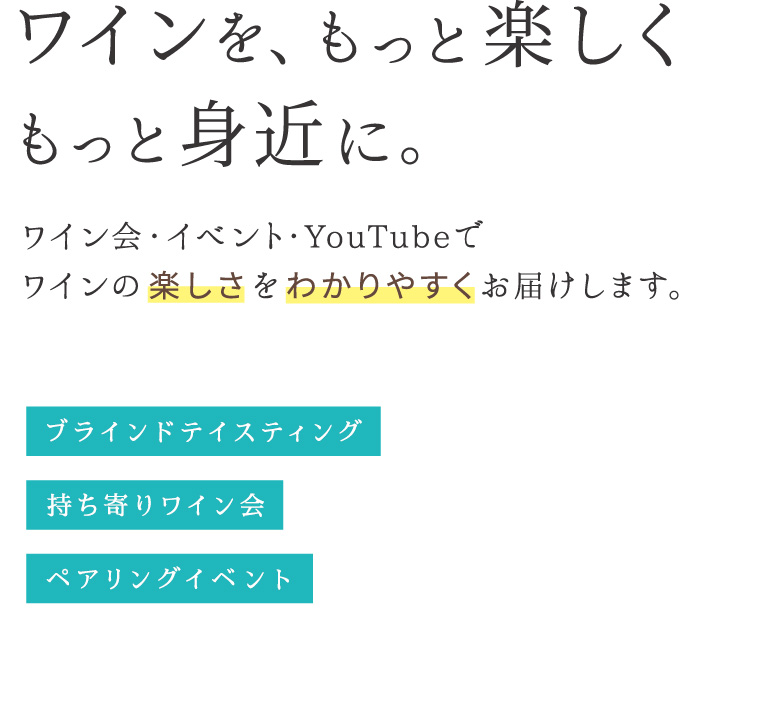 ワインを、もっと楽しく
もっと身近に。

ワイン会・イベント・YouTubeで
ワインの楽しさをわかりやすくお届けします。

ブラインドテイスティング

持ち寄りワイン会

ペアリングイベント